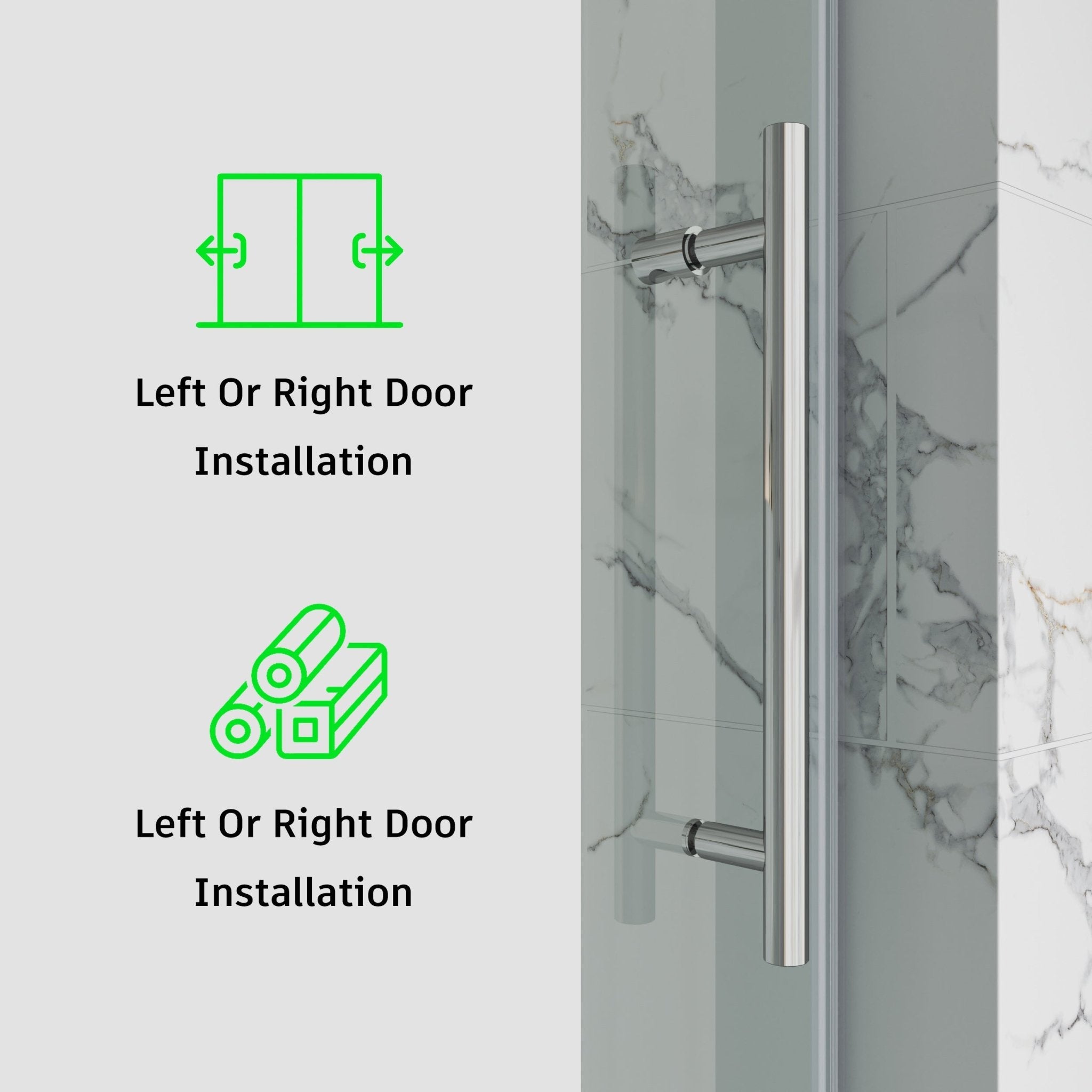 Left Or Right Door Installation

Left Or Right Door Installation