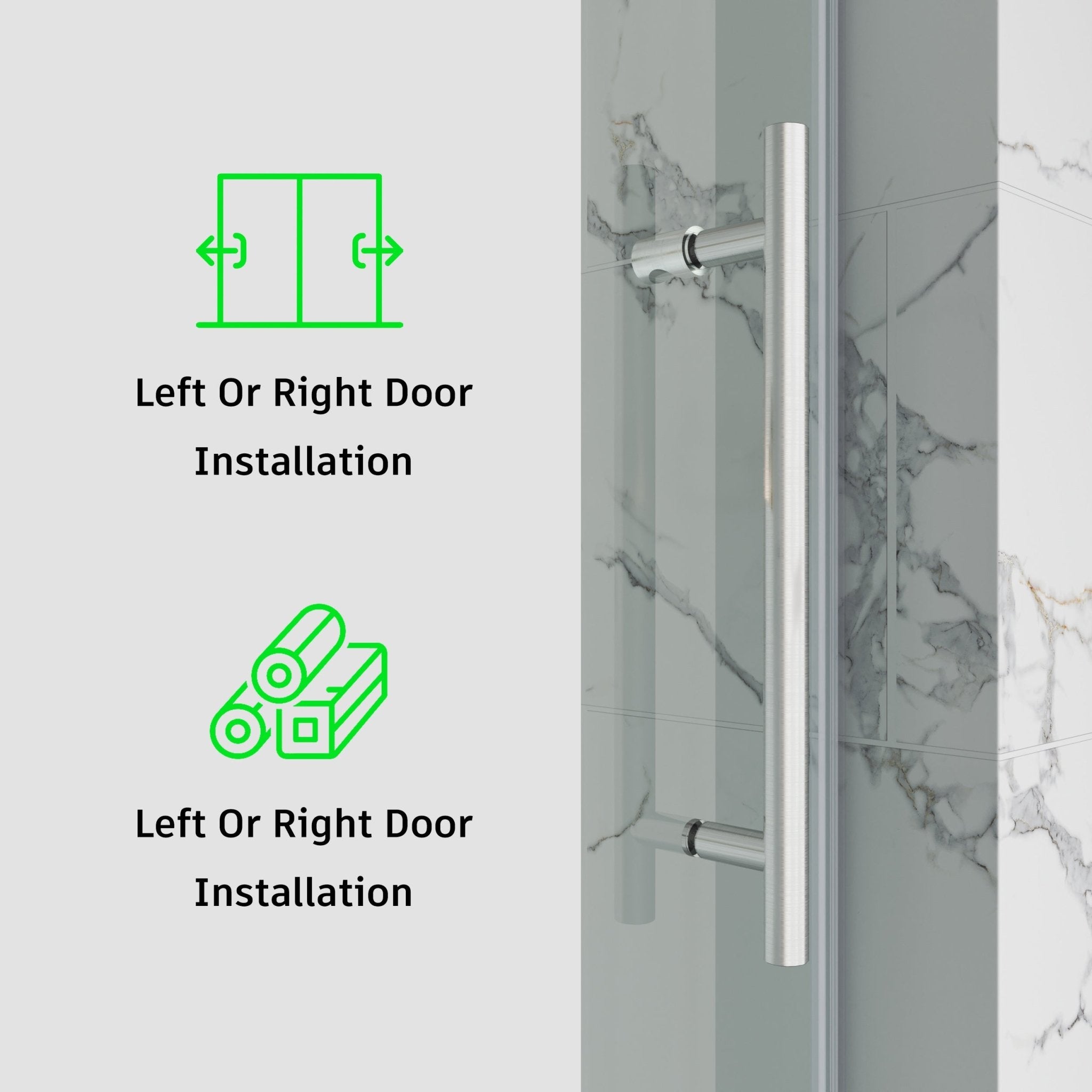 Left Or Right Door Installation

Left Or Right Door Installation