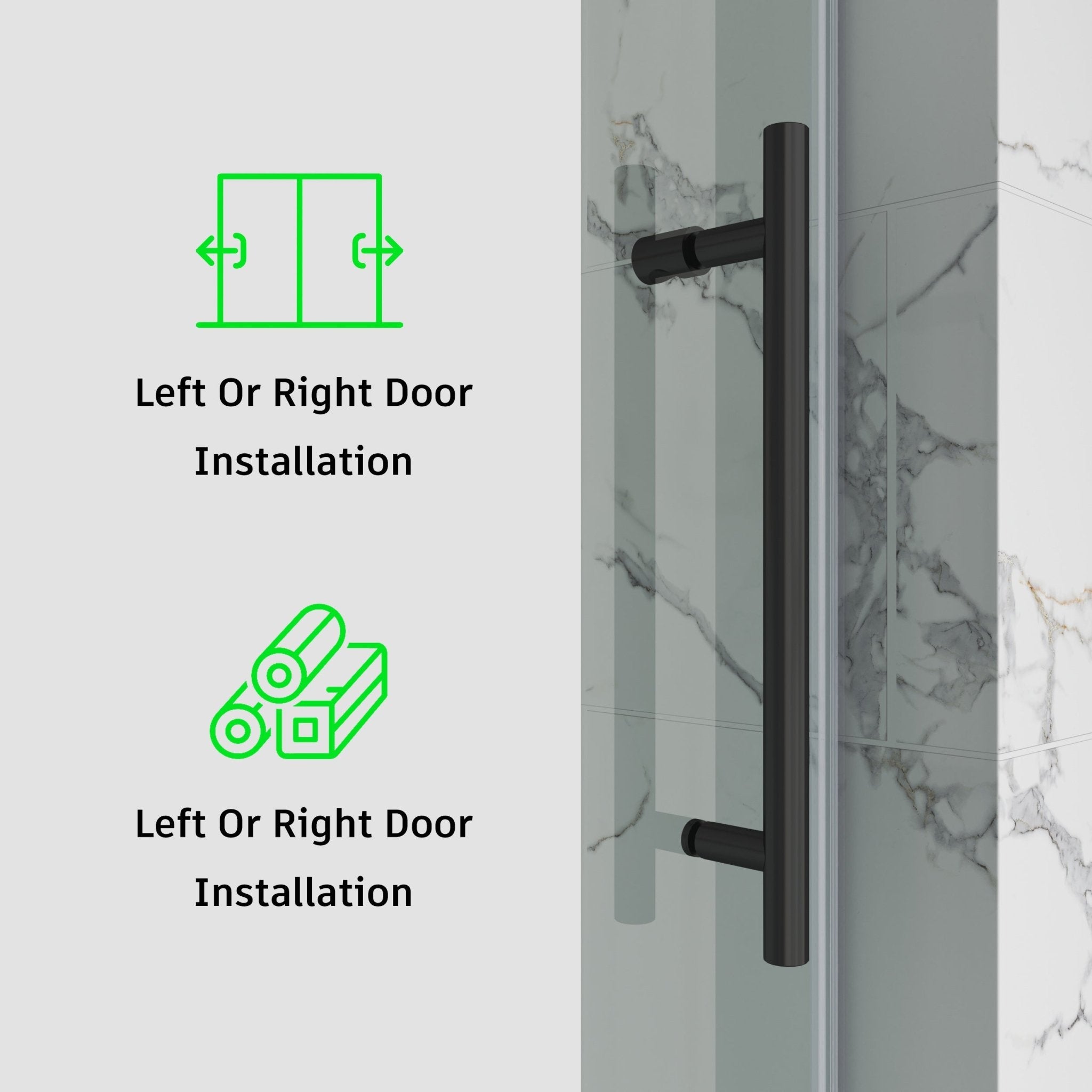 Left Or Right Door Installation

Left Or Right Door Installation