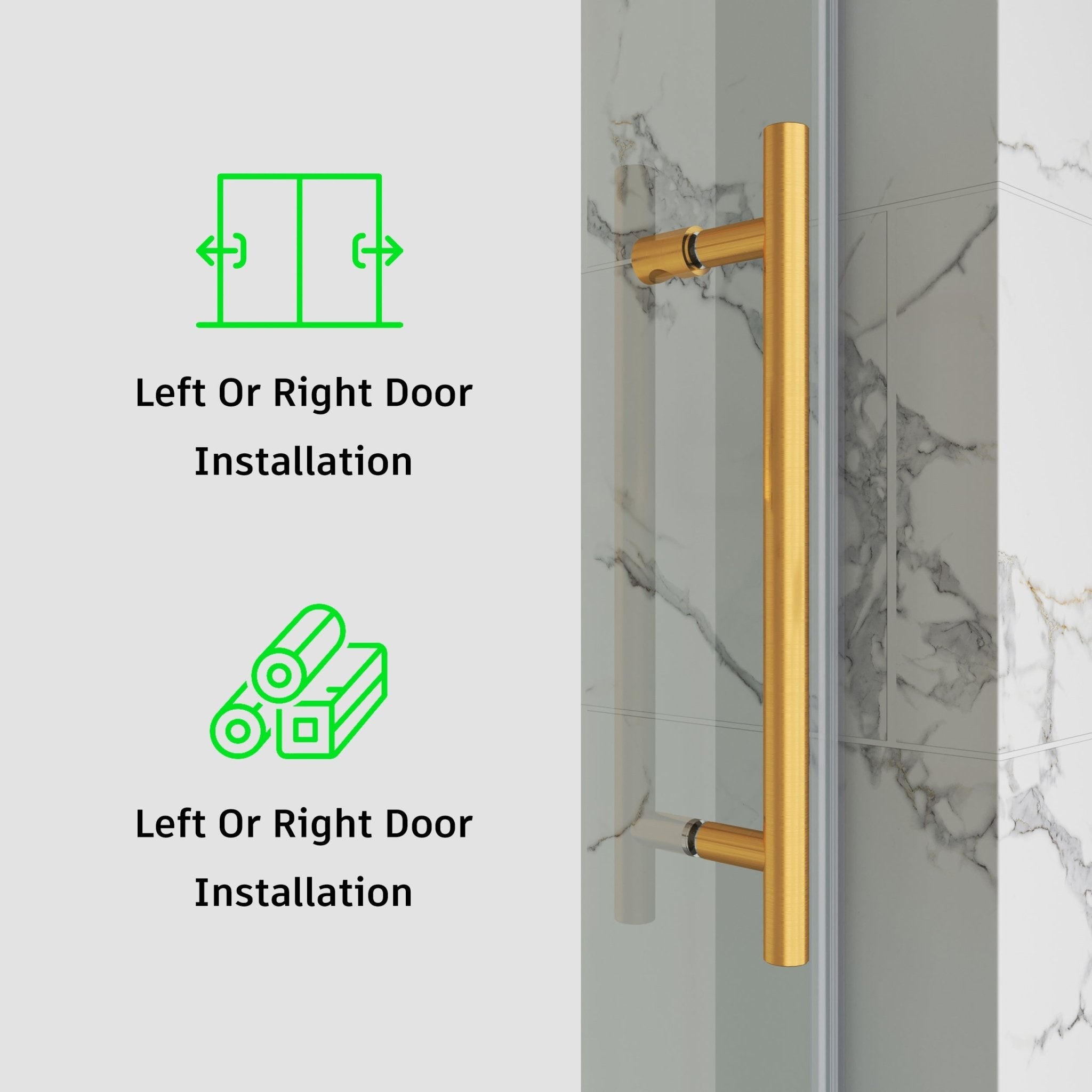 Left Or Right Door Installation

Left Or Right Door Installation